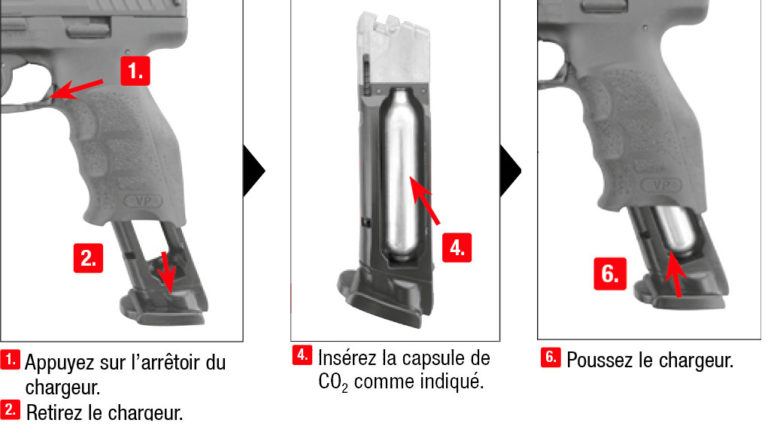 1.

VP

2.

4.

VP

6.

1. Appuyez sur l'arrêtoir du chargeur.

2. Retirez le chargeur.

4. Insérez la capsule de $CO_2$ comme indiqué.

6. Poussez le chargeur.